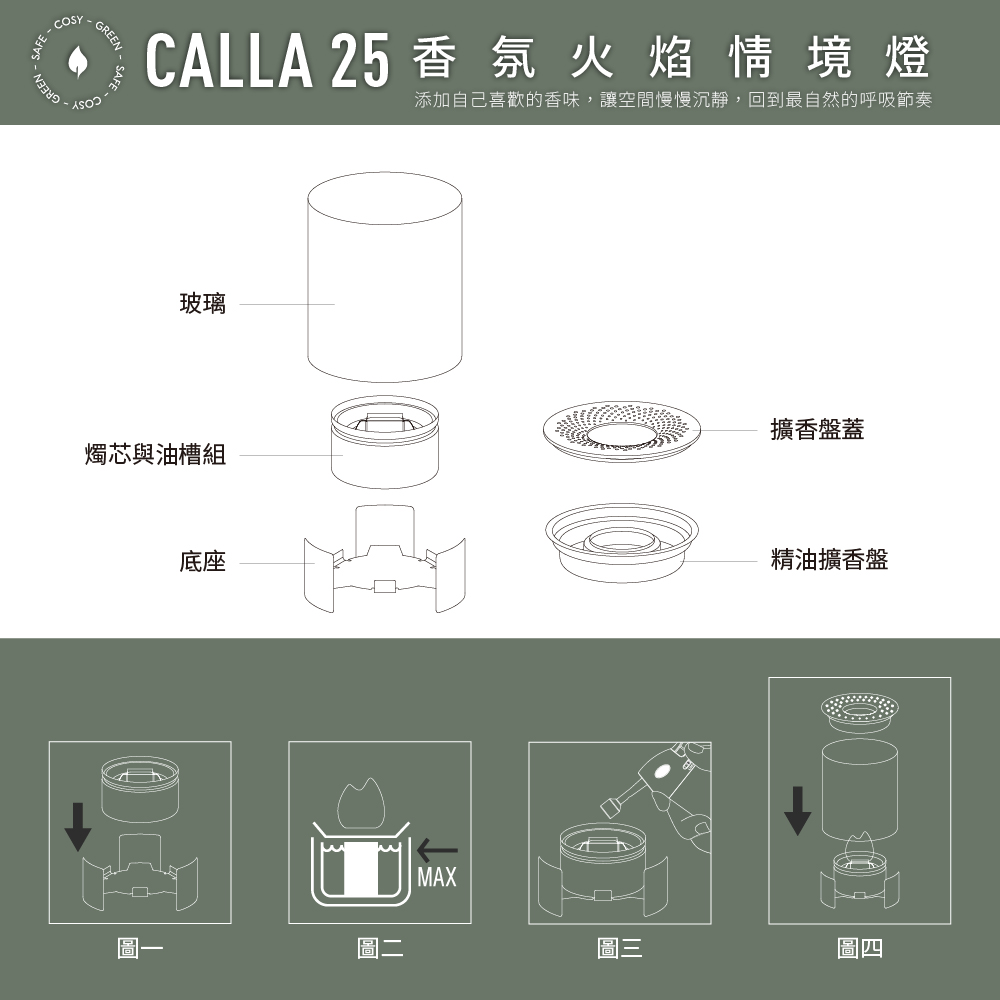 SAFE - COSY - GREEN - SAFE - COSY - GREEN -

CALLA 25 香氛火焰情境燈

添加自己喜歡的香味，讓空間慢慢沉靜，回到最自然的呼吸節奏

玻璃

燭芯與油槽組

底座

擴香盤蓋

精油擴香盤

MAX

圖一

圖二

圖三

圖四